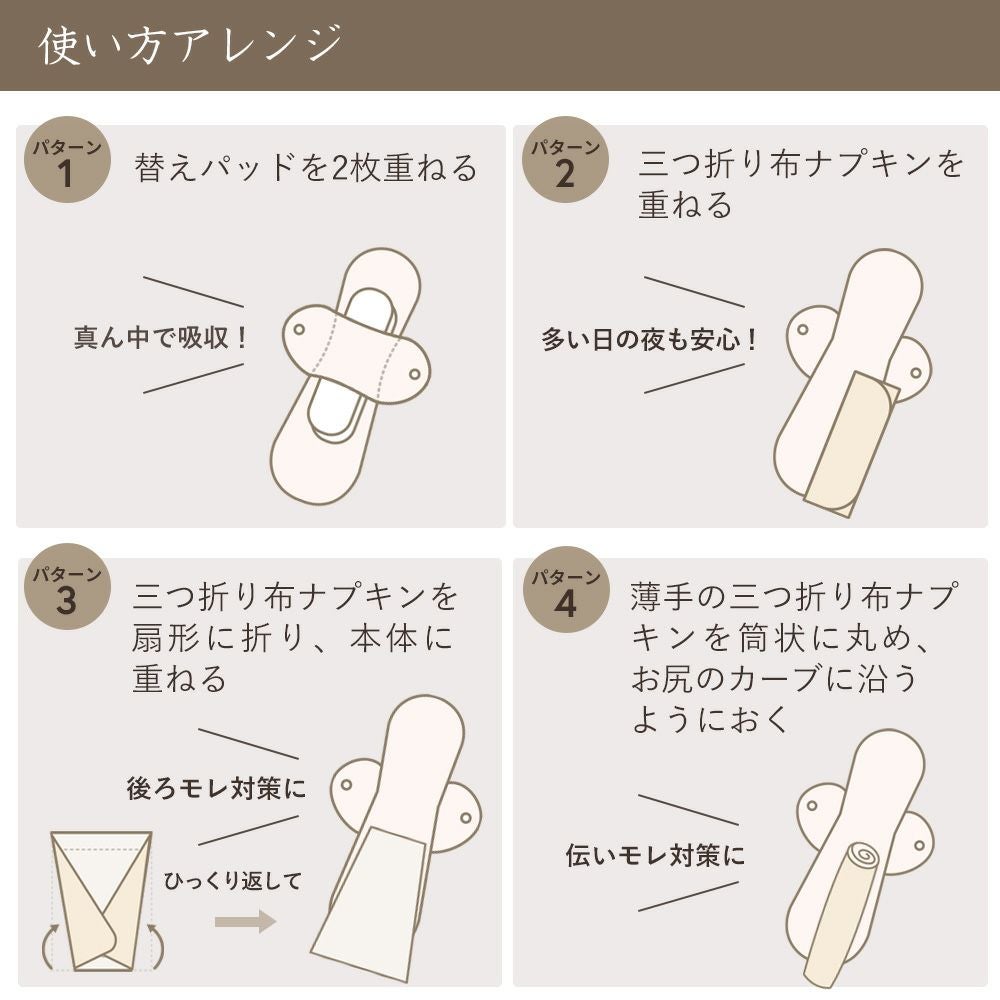 使い方アレンジ

パターン
1
替えパッドを2枚重ねる

真ん中で吸収！

パターン
2
三つ折り布ナプキンを重ねる

多い日の夜も安心！

パターン
3
三つ折り布ナプキンを扇形に折り、本体に重ねる

後ろモレ対策に

ひっくり返して

パターン
4
薄手の三つ折り布ナプキンを筒状に丸め、お尻のカーブに沿うようにおく

伝いモレ対策に