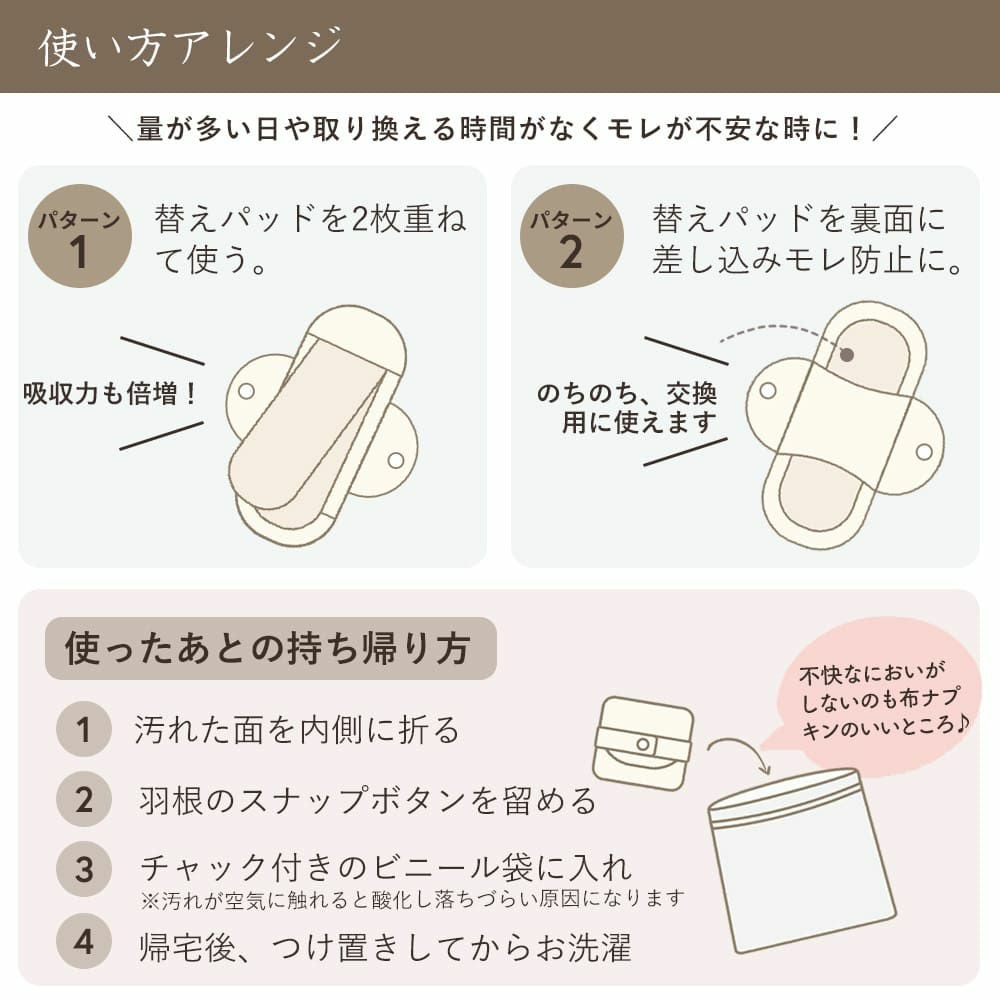 使い方アレンジ

＼量が多い日や取り換える時間がなくモレが不安な時に！／

パターン 1
替えパッドを2枚重ねて使う。

吸収力も倍増！

パターン 2
替えパッドを裏面に差し込みモレ防止に。

のちのち、交換用に使えます

使ったあとの持ち帰り方

1 汚れた面を内側に折る

2 羽根のスナップボタンを留める

3 チャック付きのビニール袋に入れ
※汚れが空気に触れると酸化し落ちづらい原因になります

4 帰宅後、つけ置きしてからお洗濯

不快なにおいがしないのも布ナプキンのいいところ♪