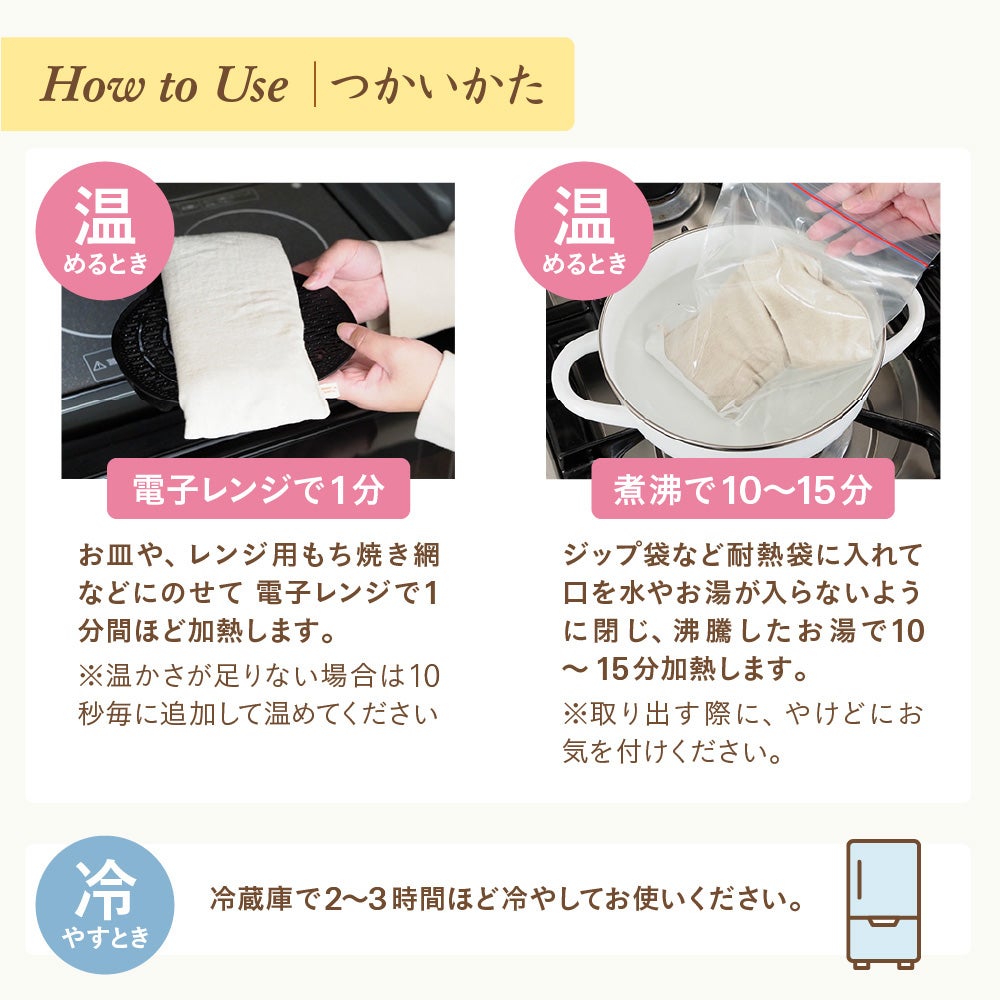 How to Use | つかいかた

温
めるとき

電子レンジで1分

お皿や、レンジ用もち焼き網などにのせて 電子レンジで1分間ほど加熱します。

※温かさが足りない場合は10秒毎に追加して温めてください

温
めるとき

煮沸で10〜15分

ジップ袋など耐熱袋に入れて口を水やお湯が入らないように閉じ、沸騰したお湯で10〜15分加熱します。

※取り出す際に、やけどにお気を付けください。

冷
やすとき

冷蔵庫で2〜3時間ほど冷やしてお使いください。