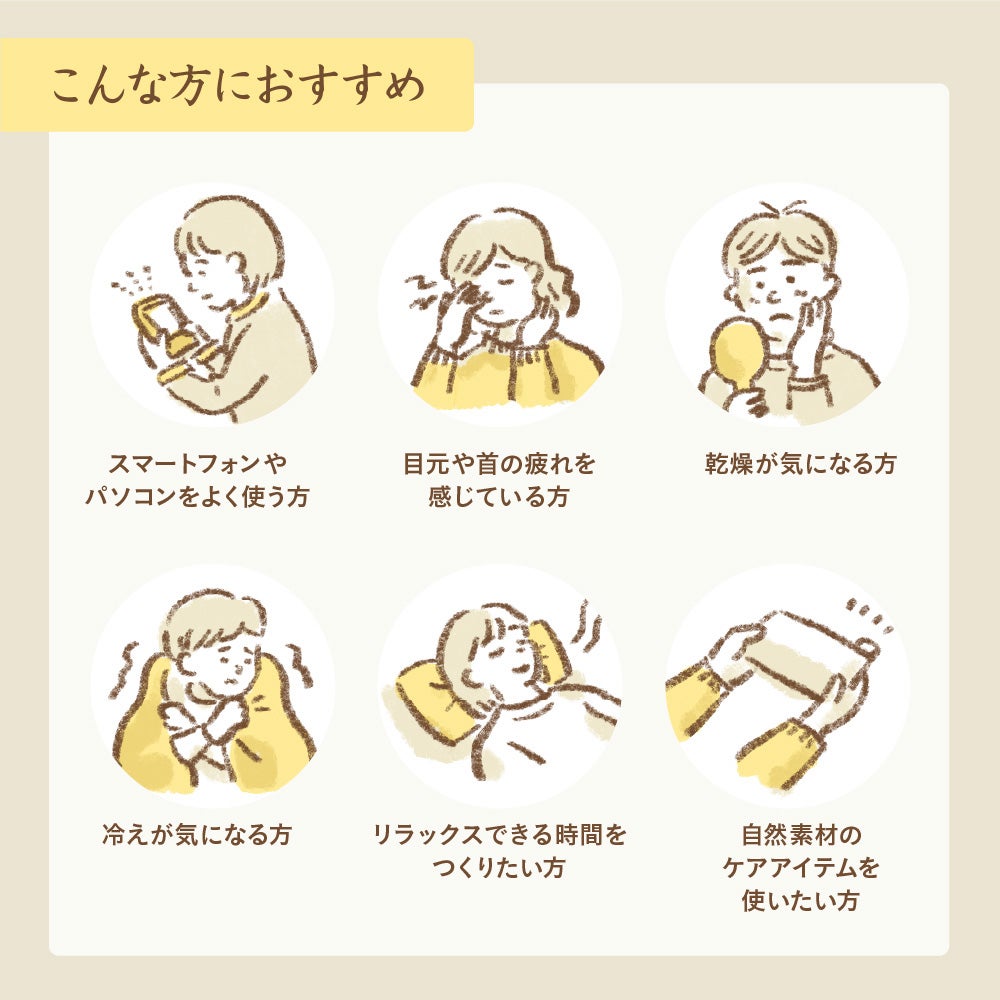 こんな方におすすめ

スマートフォンや
パソコンをよく使う方

目元や首の疲れを
感じている方

乾燥が気になる方

冷えが気になる方

リラックスできる時間を
つくりたい方

自然素材の
ケアアイテムを
使いたい方