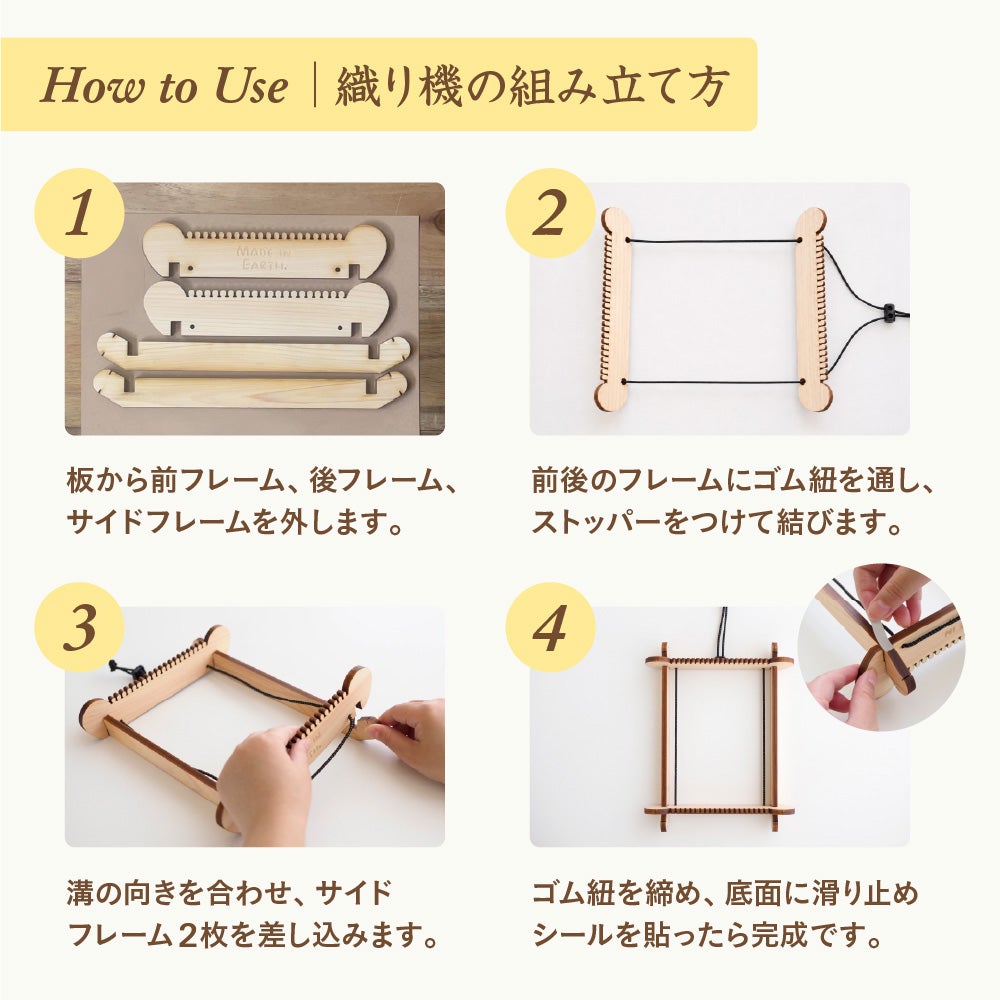 How to Use | 織り機の組み立て方

1

MADE IN EARTH.

板から前フレーム、後フレーム、サイドフレームを外します。

2

前後のフレームにゴム紐を通し、ストッパーをつけて結びます。

3

溝の向きを合わせ、サイドフレーム２枚を差し込みます。

4

ゴム紐を締め、底面に滑り止めシールを貼ったら完成です。