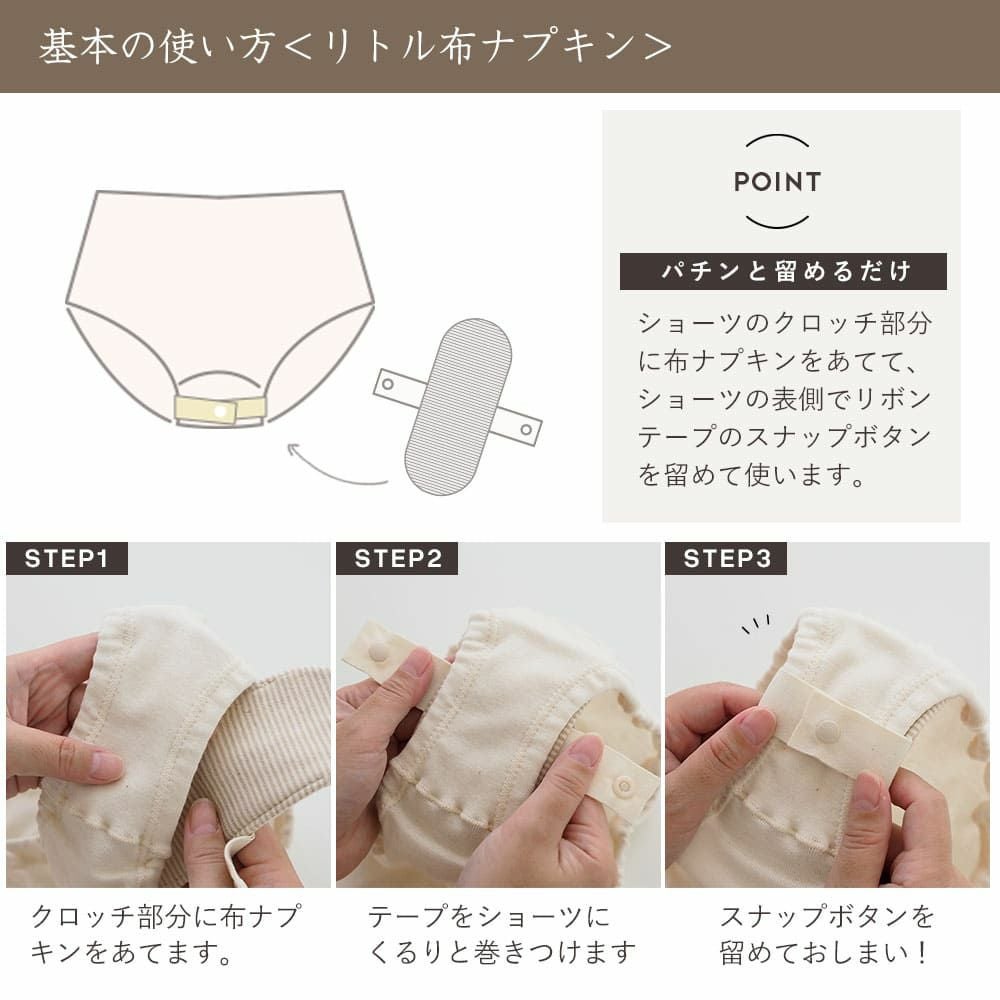 基本の使い方＜リトル布ナプキン＞

POINT

パチンと留めるだけ

ショーツのクロッチ部分に布ナプキンをあてて、ショーツの表側でリボンテープのスナップボタンを留めて使います。

STEP1

クロッチ部分に布ナプキンをあてます。

STEP2

テープをショーツにくるりと巻きつけます

STEP3

スナップボタンを留めておしまい！