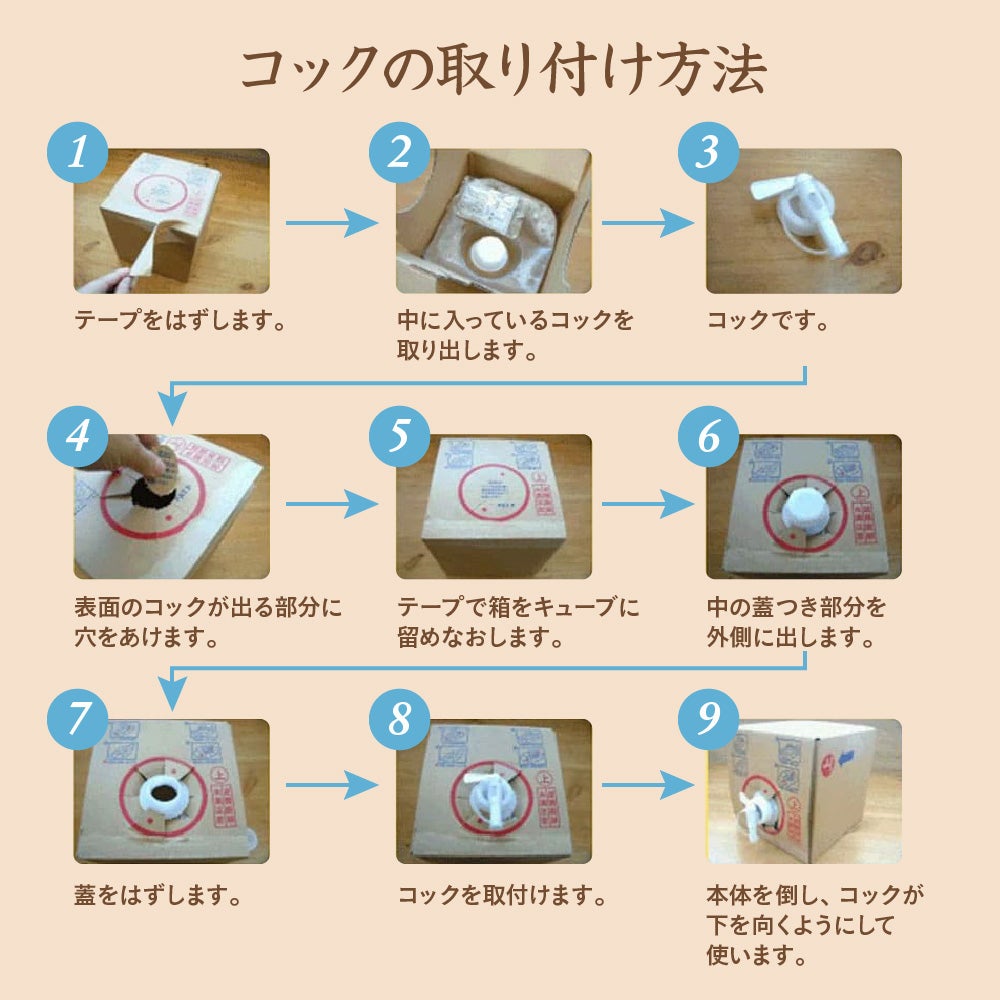 コックの取り付け方法

1
テープをはずします。

2
中に入っているコックを取り出します。

3
コックです。

4
表面のコックが出る部分に穴をあけます。

5
テープで箱をキューブに留めなおします。

6
中の蓋つき部分を外側に出します。

7
蓋をはずします。

8
コックを取付けます。

9
本体を倒し、コックが下を向くようにして使います。