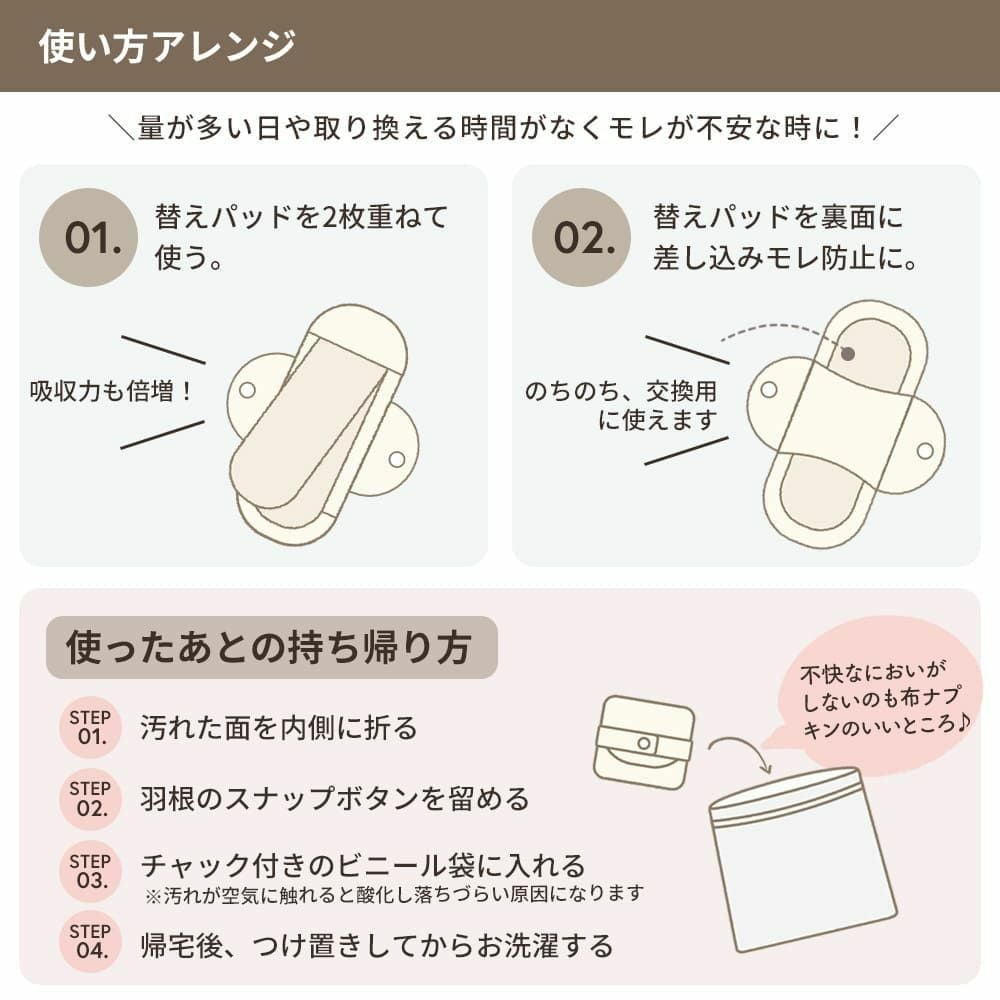 使い方アレンジ

＼量が多い日や取り換える時間がなくモレが不安な時に！／

01. 替えパッドを2枚重ねて使う。

吸収力も倍増！

02. 替えパッドを裏面に差し込みモレ防止に。

のちのち、交換用に使えます

使ったあとの持ち帰り方

STEP 01. 汚れた面を内側に折る

STEP 02. 羽根のスナップボタンを留める

STEP 03. チャック付きのビニール袋に入れる
※汚れが空気に触れると酸化し落ちづらい原因になります

STEP 04. 帰宅後、つけ置きしてからお洗濯する

不快なにおいがしないのも布ナプキンのいいところ♪