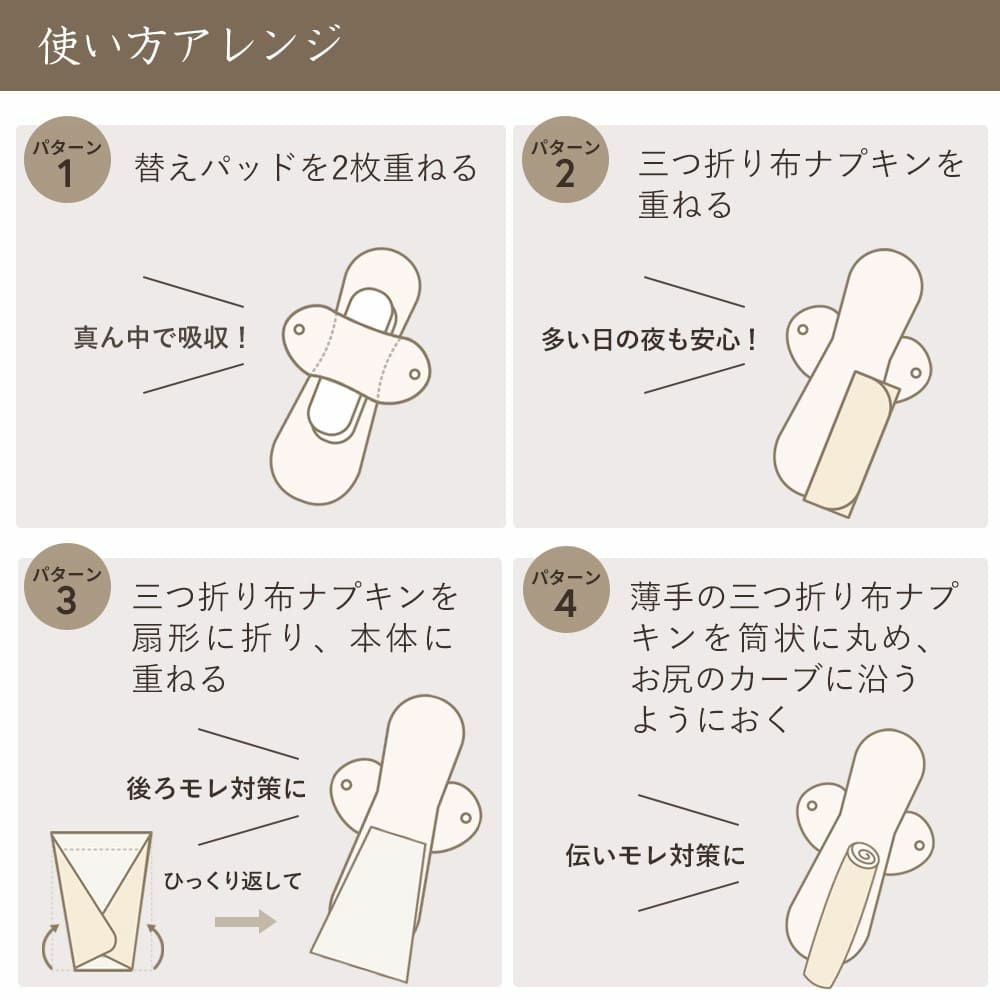 使い方アレンジ

パターン
1
替えパッドを2枚重ねる

真ん中で吸収！

パターン
2
三つ折り布ナプキンを重ねる

多い日の夜も安心！

パターン
3
三つ折り布ナプキンを扇形に折り、本体に重ねる

後ろモレ対策に

ひっくり返して

パターン
4
薄手の三つ折り布ナプキンを筒状に丸め、お尻のカーブに沿うようにおく

伝いモレ対策に