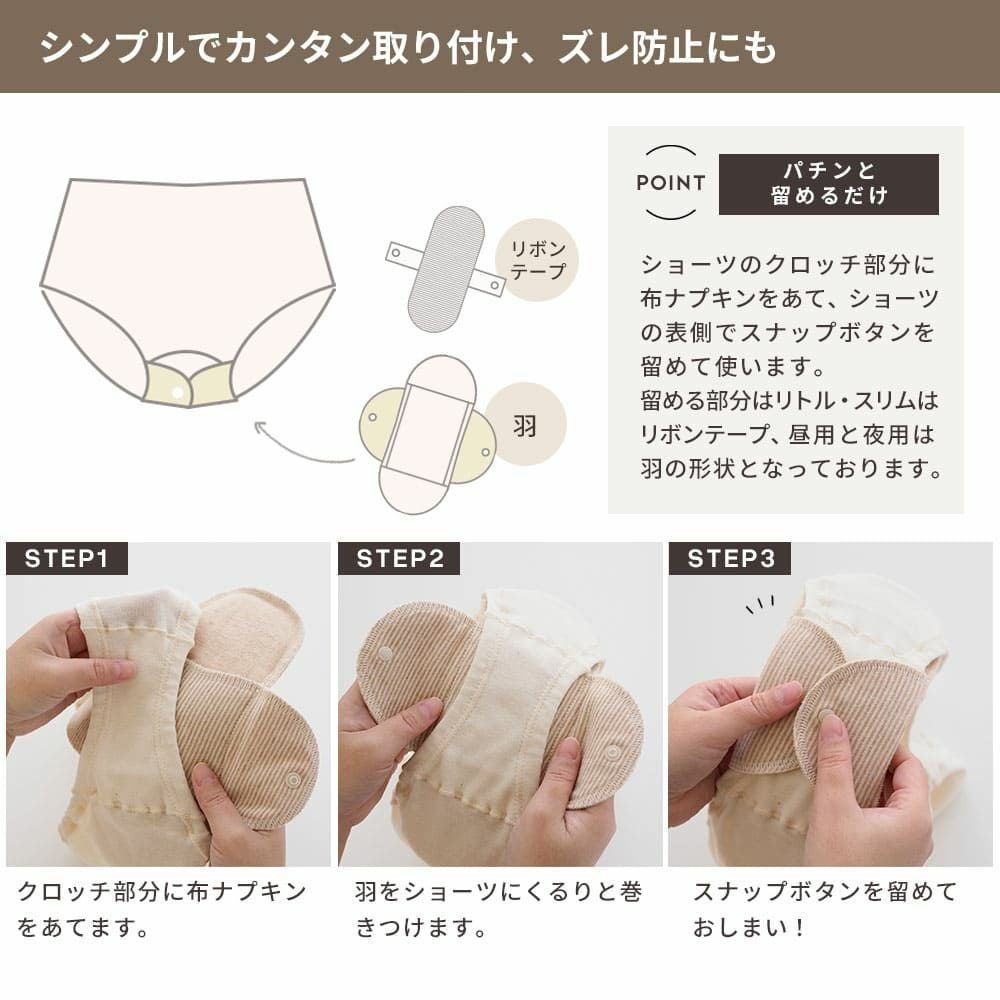 シンプルでカンタン取り付け、ズレ防止にも

リボンテープ

羽

POINT

パチンと留めるだけ

ショーツのクロッチ部分に布ナプキンをあて、ショーツの表側でスナップボタンを留めて使います。
留める部分はリトル・スリムはリボンテープ、昼用と夜用は羽の形状となっております。

STEP1

クロッチ部分に布ナプキンをあてます。

STEP2

羽をショーツにくるりと巻きつけます。

STEP3

スナップボタンを留めておしまい！