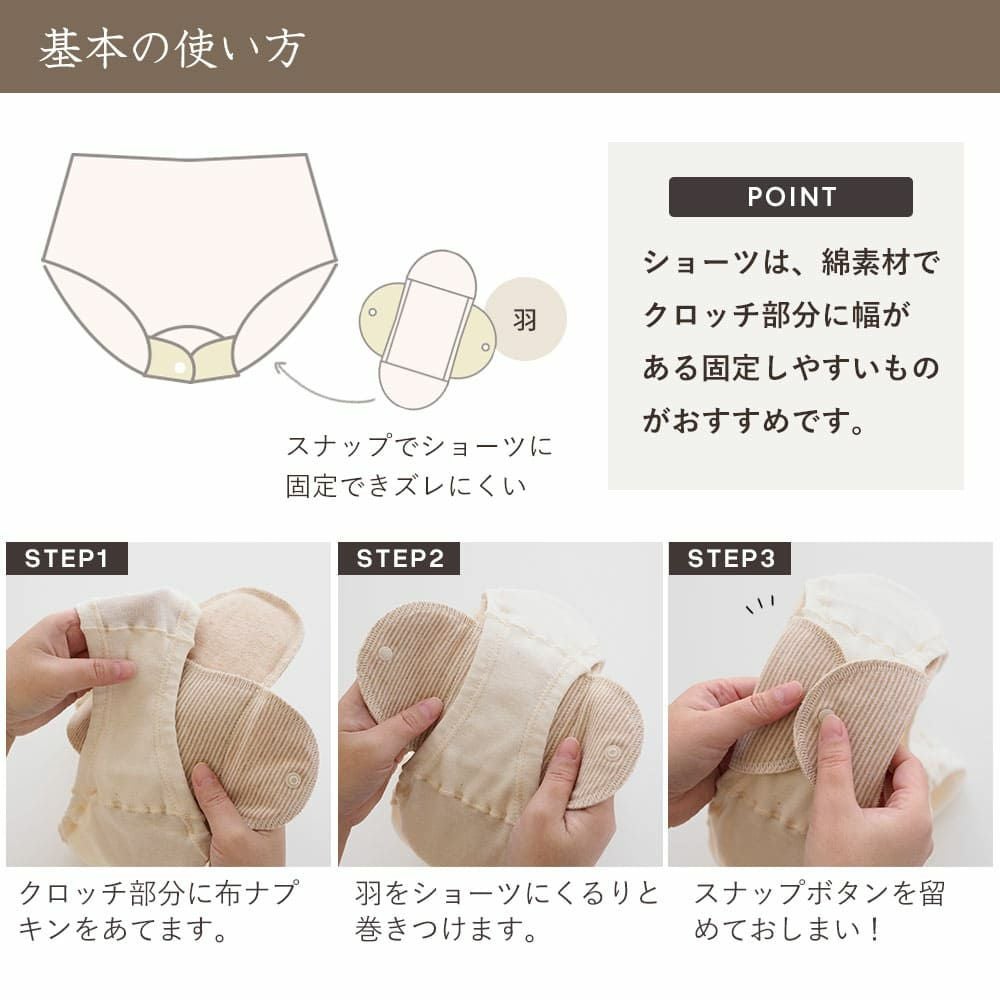 基本の使い方

羽

スナップでショーツに固定できズレにくい

POINT

ショーツは、綿素材でクロッチ部分に幅がある固定しやすいものがおすすめです。

STEP1

クロッチ部分に布ナプキンをあてます。

STEP2

羽をショーツにくるりと巻きつけます。

STEP3

スナップボタンを留めておしまい！