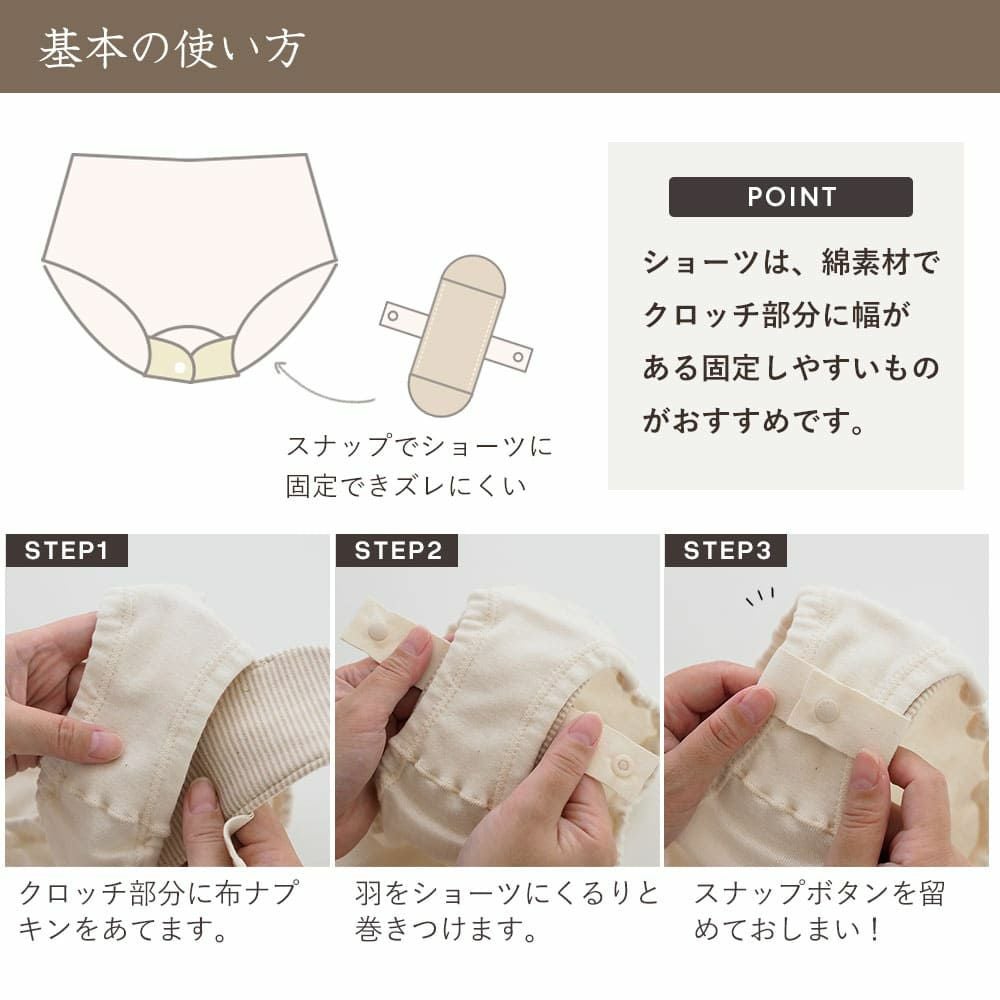 基本の使い方

スナップでショーツに固定できズレにくい

POINT

ショーツは、綿素材でクロッチ部分に幅がある固定しやすいものがおすすめです。

STEP1

クロッチ部分に布ナプキンをあてます。

STEP2

羽をショーツにくるりと巻きつけます。

STEP3

スナップボタンを留めておしまい！