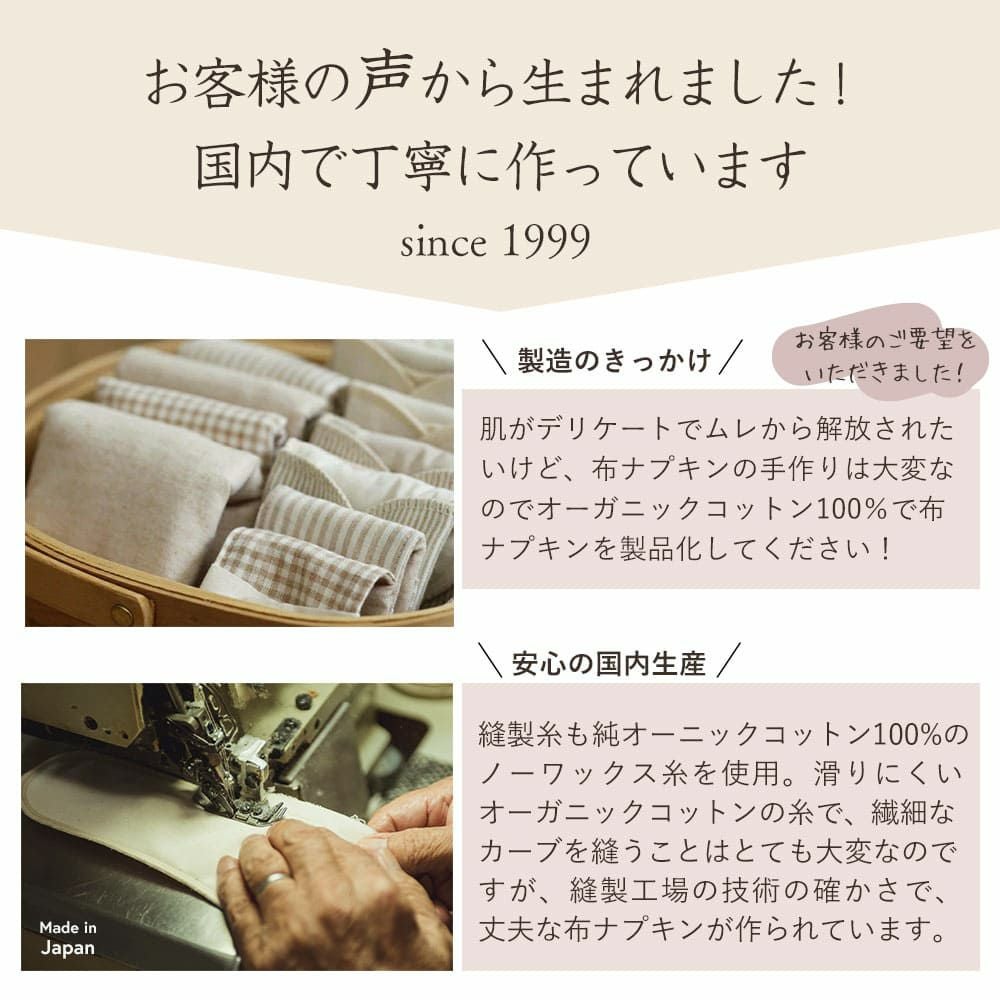 お客様の声から生まれました！
国内で丁寧に作っています
since 1999

＼製造のきっかけ／

お客様のご要望をいただきました！

肌がデリケートでムレから解放されたいけど、布ナプキンの手作りは大変なのでオーガニックコットン100%で布ナプキンを製品化してください！

＼安心の国内生産／

縫製糸も純オーニックコットン100%のノーワックス糸を使用。滑りにくいオーガニックコットンの糸で、繊細なカーブを縫うことはとても大変なのですが、縫製工場の技術の確かさで、丈夫な布ナプキンが作られています。

Made in Japan